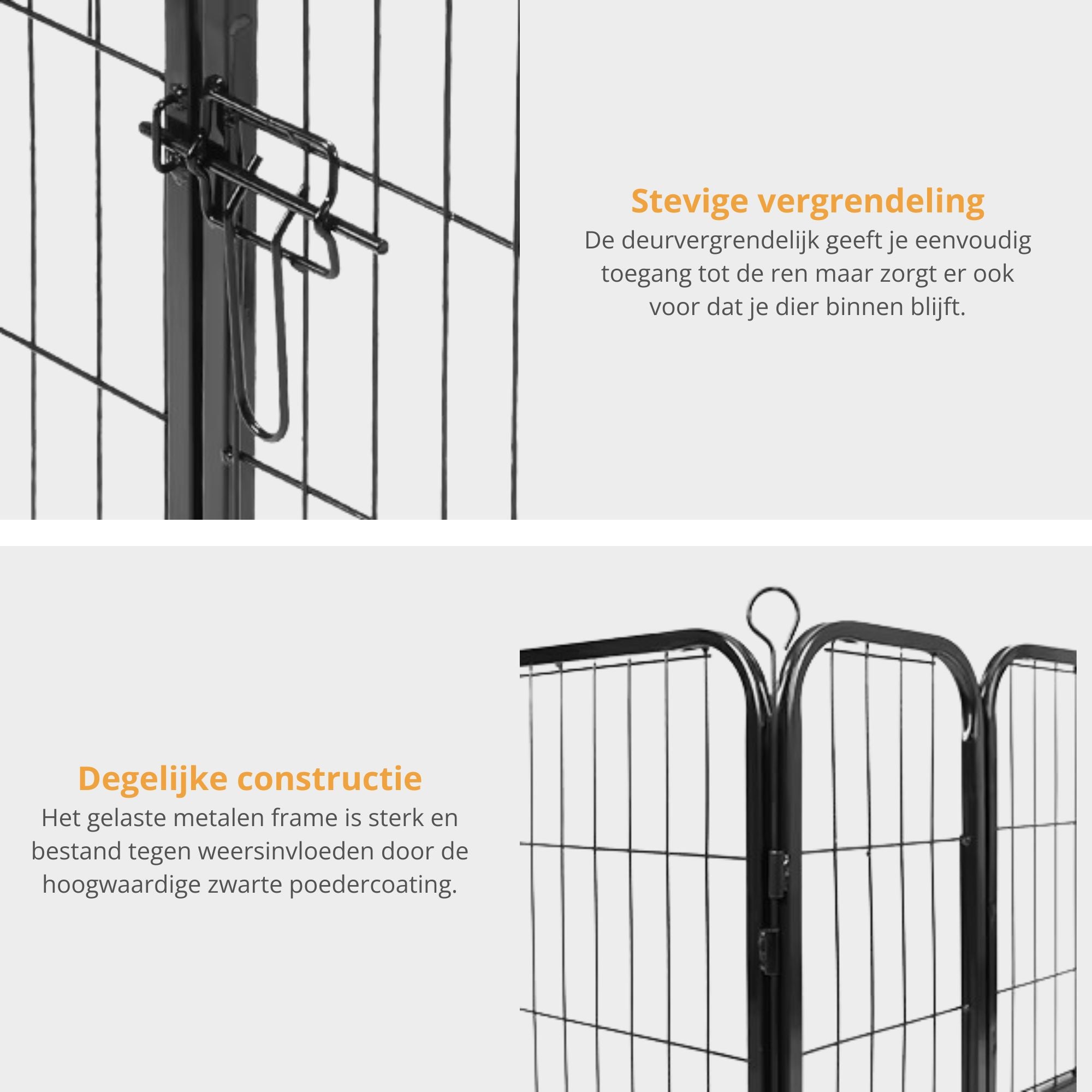 Stevige vergrendeling
De deurvergrendelijk geeft je eenvoudig toegang tot de ren maar zorgt er ook voor dat je dier binnen blijft.

Degelijke constructie
Het gelaste metalen frame is sterk en bestand tegen weersinvloeden door de hoogwaardige zwarte poedercoating.