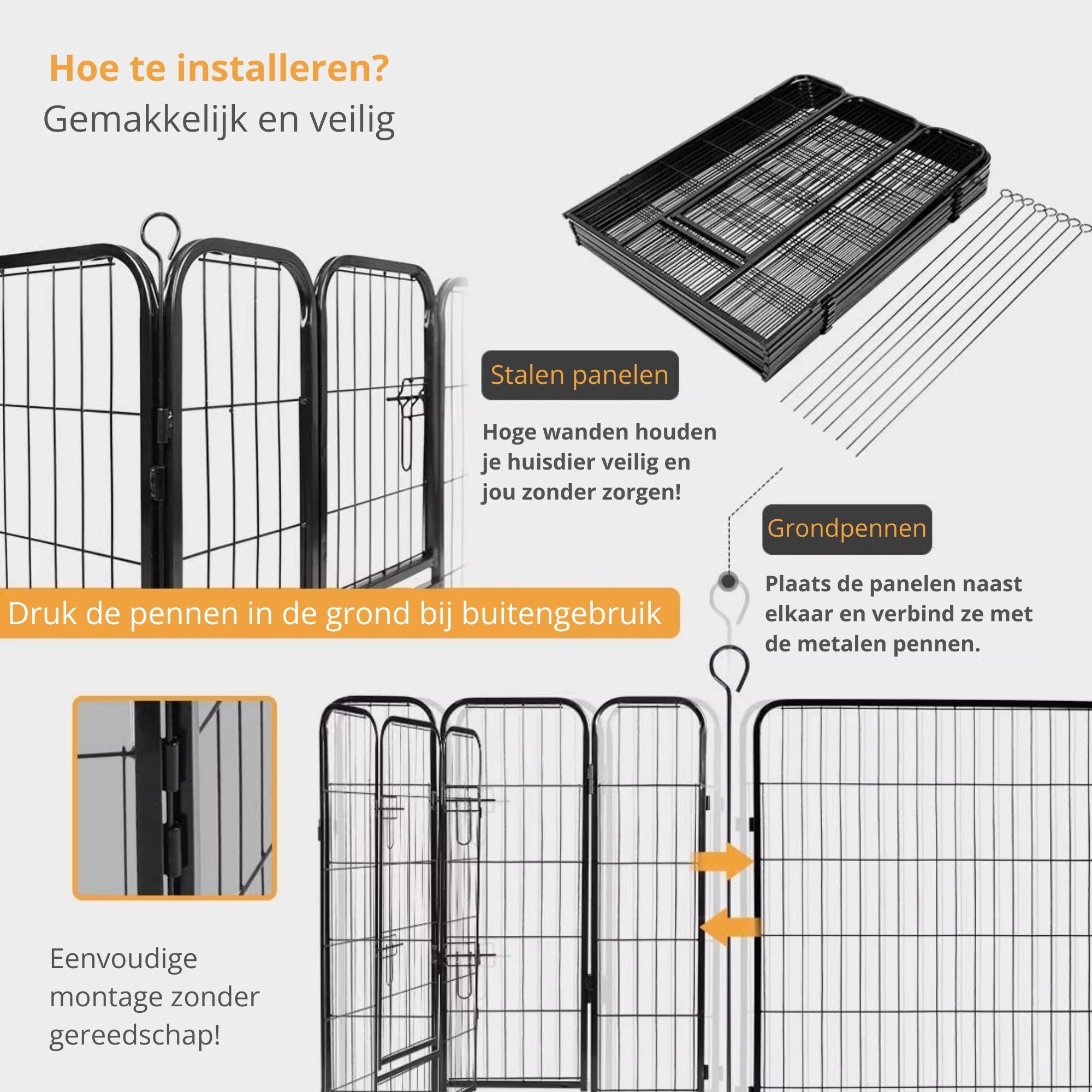 Hoe te installeren?
Gemakkelijk en veilig

Stalen panelen

Hoge wanden houden je huisdier veilig en jou zonder zorgen!

Grondpennen

Plaats de panelen naast elkaar en verbind ze met de metalen pennen.

Druk de pennen in de grond bij buitengebruik

Eenvoudige montage zonder gereedschap!