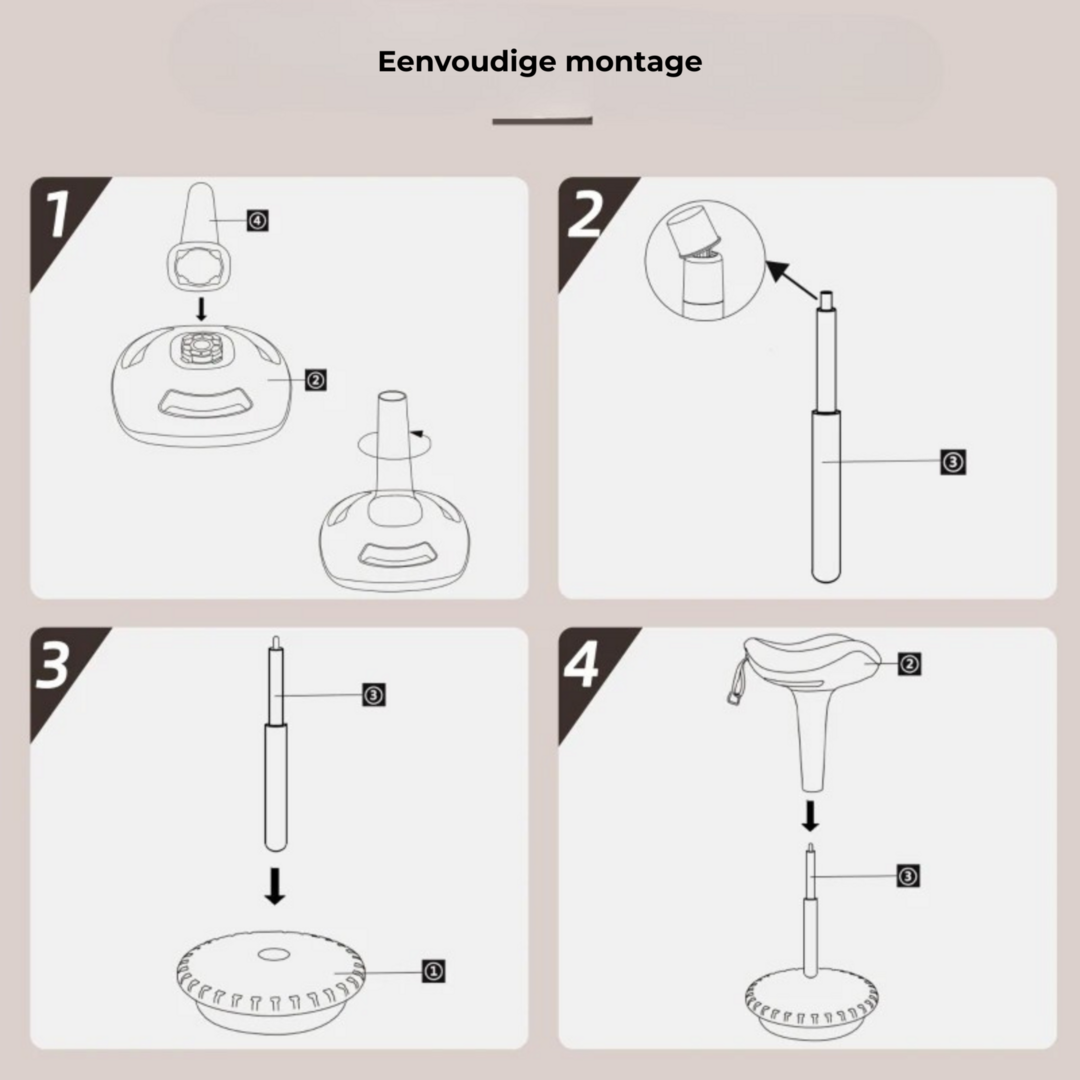 Eenvoudige montage

1

④

②

2

③

3

③

①

4

②

③