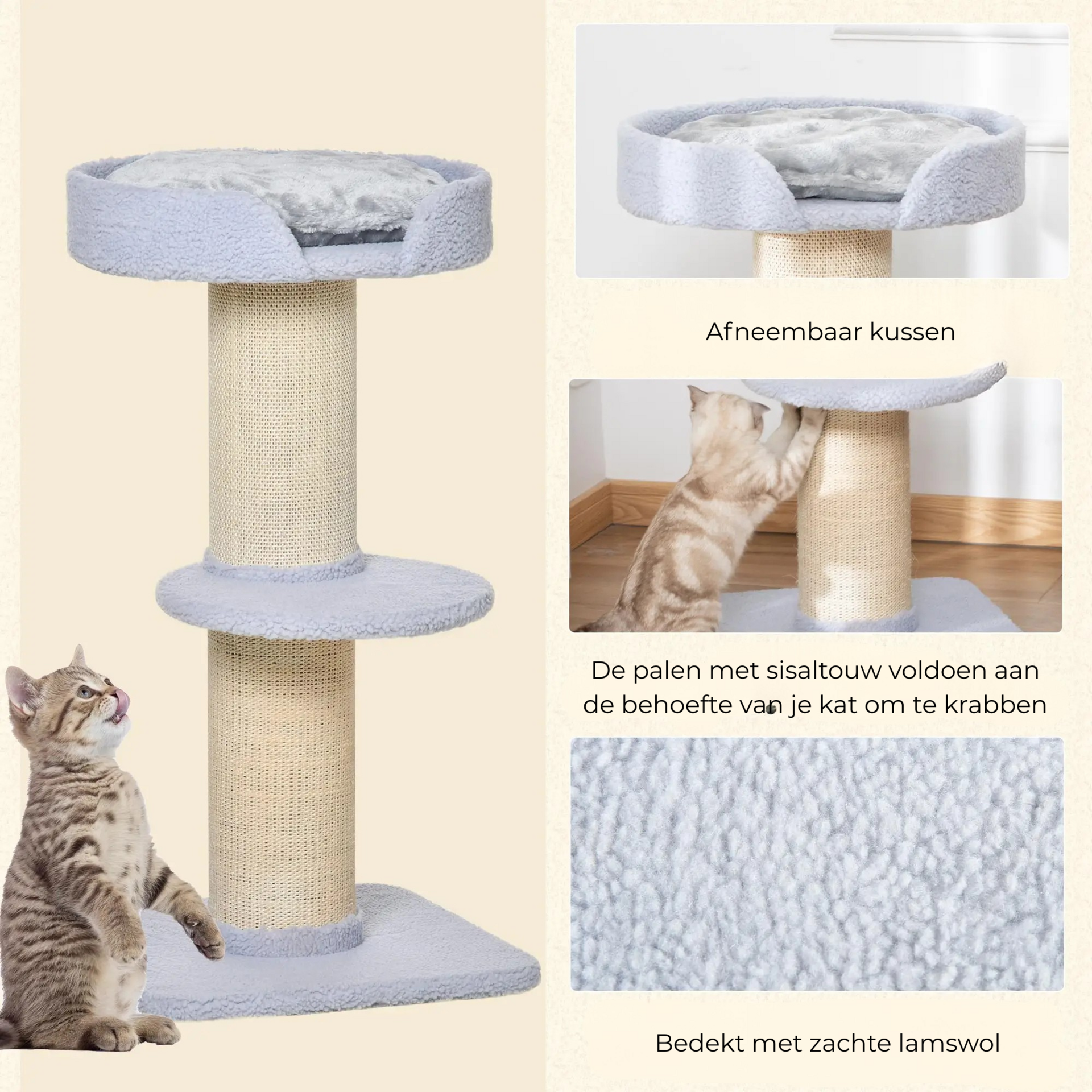 Afneembaar kussen

De palen met sisaltouw voldoen aan de behoefte van je kat om te krabben

Bedekt met zachte lamswol