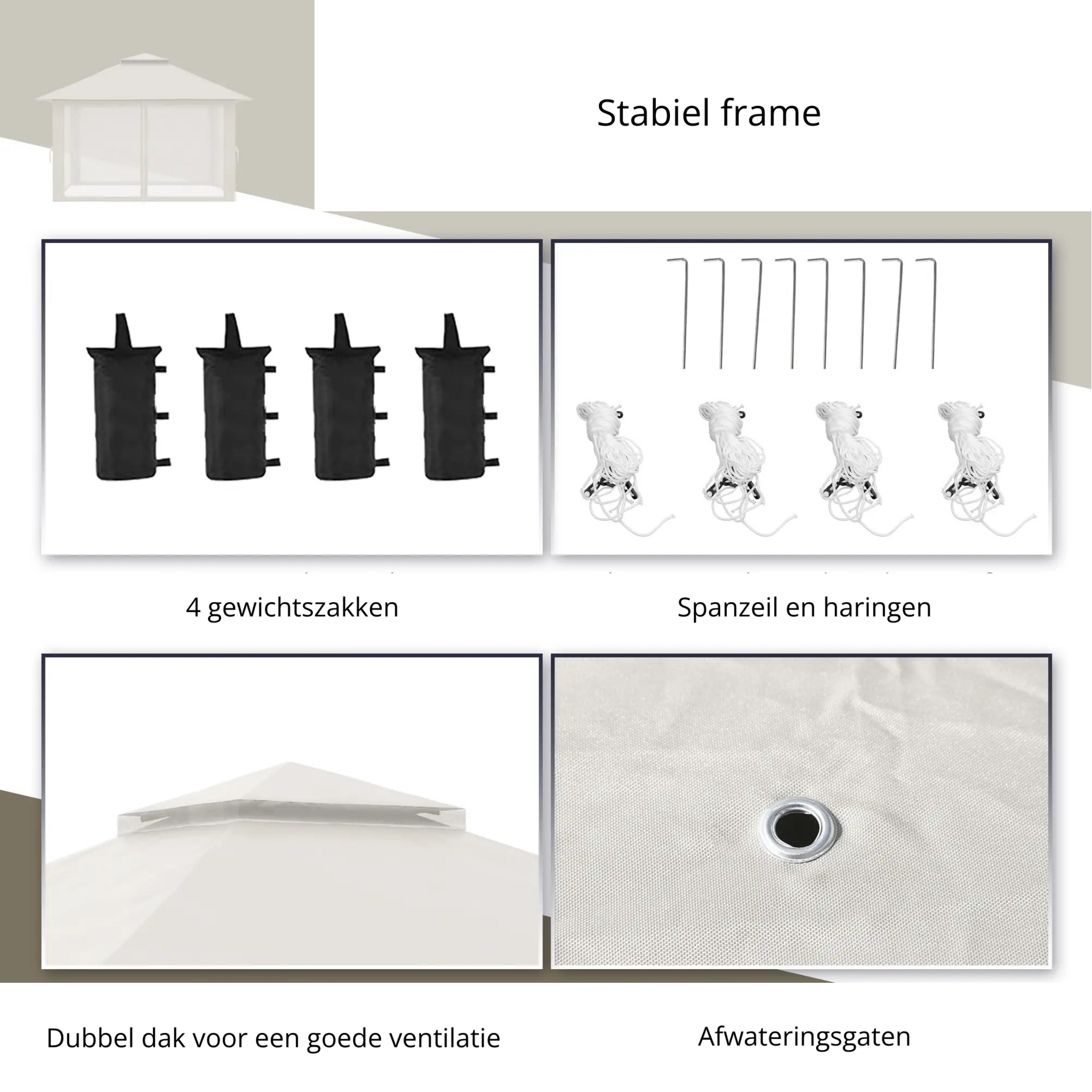 Stabiel frame

4 gewichtszakken

Spanzeil en haringen

Dubbel dak voor een goede ventilatie

Afwateringsgaten