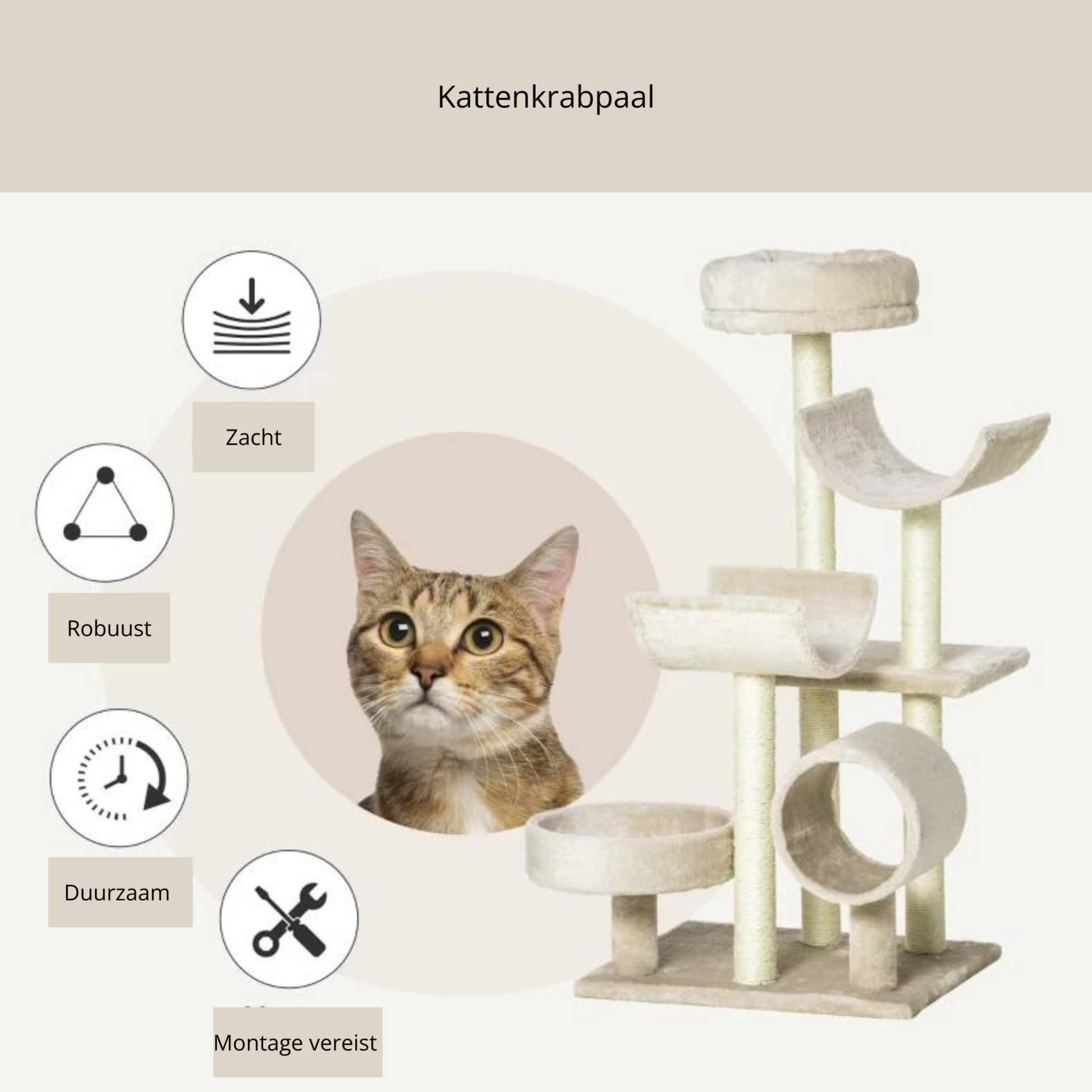 Kattenkrabpaal

Zacht

Robuust

Duurzaam

Montage vereist