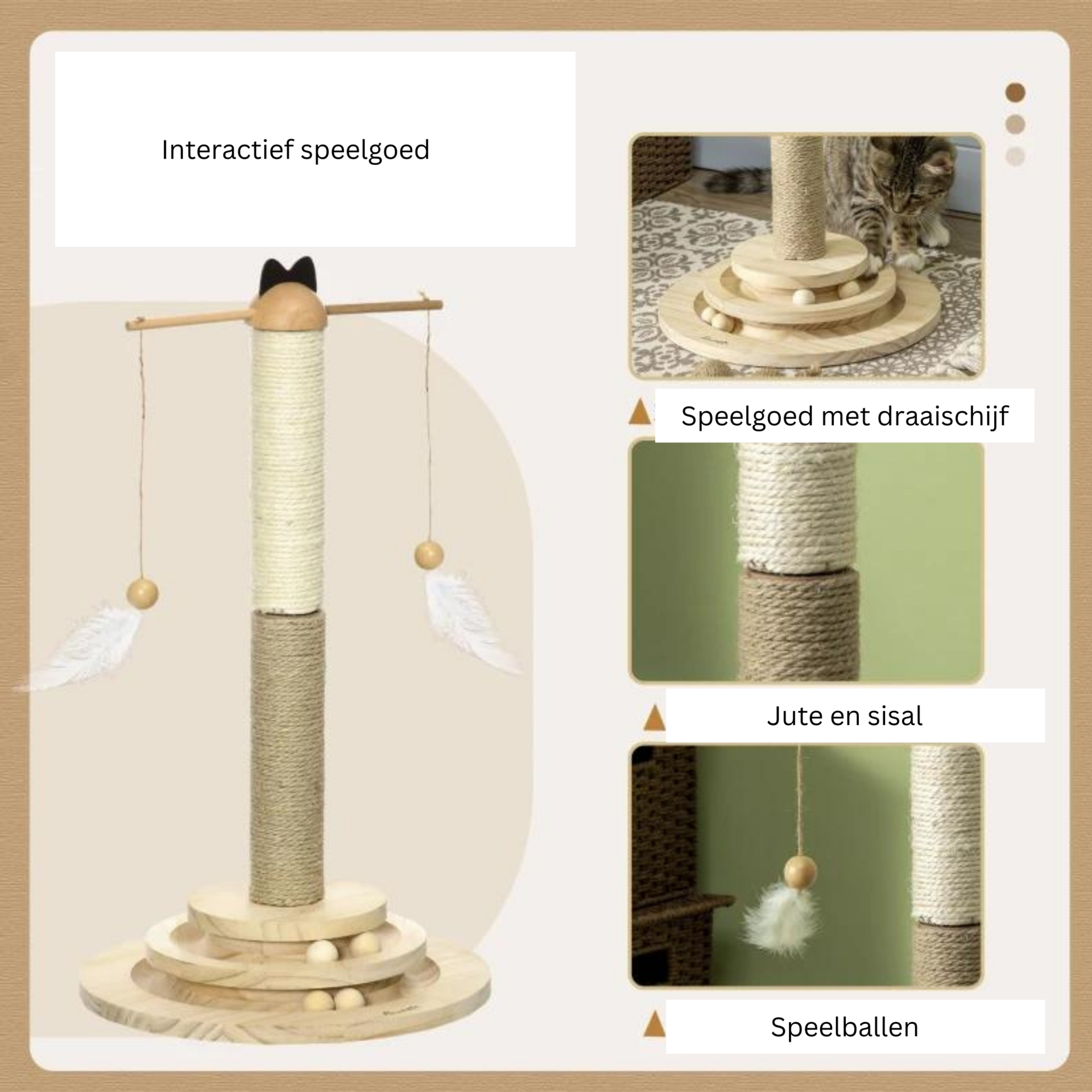 Interactief speelgoed

Speelgoed met draaischijf

Jute en sisal

Speelballen