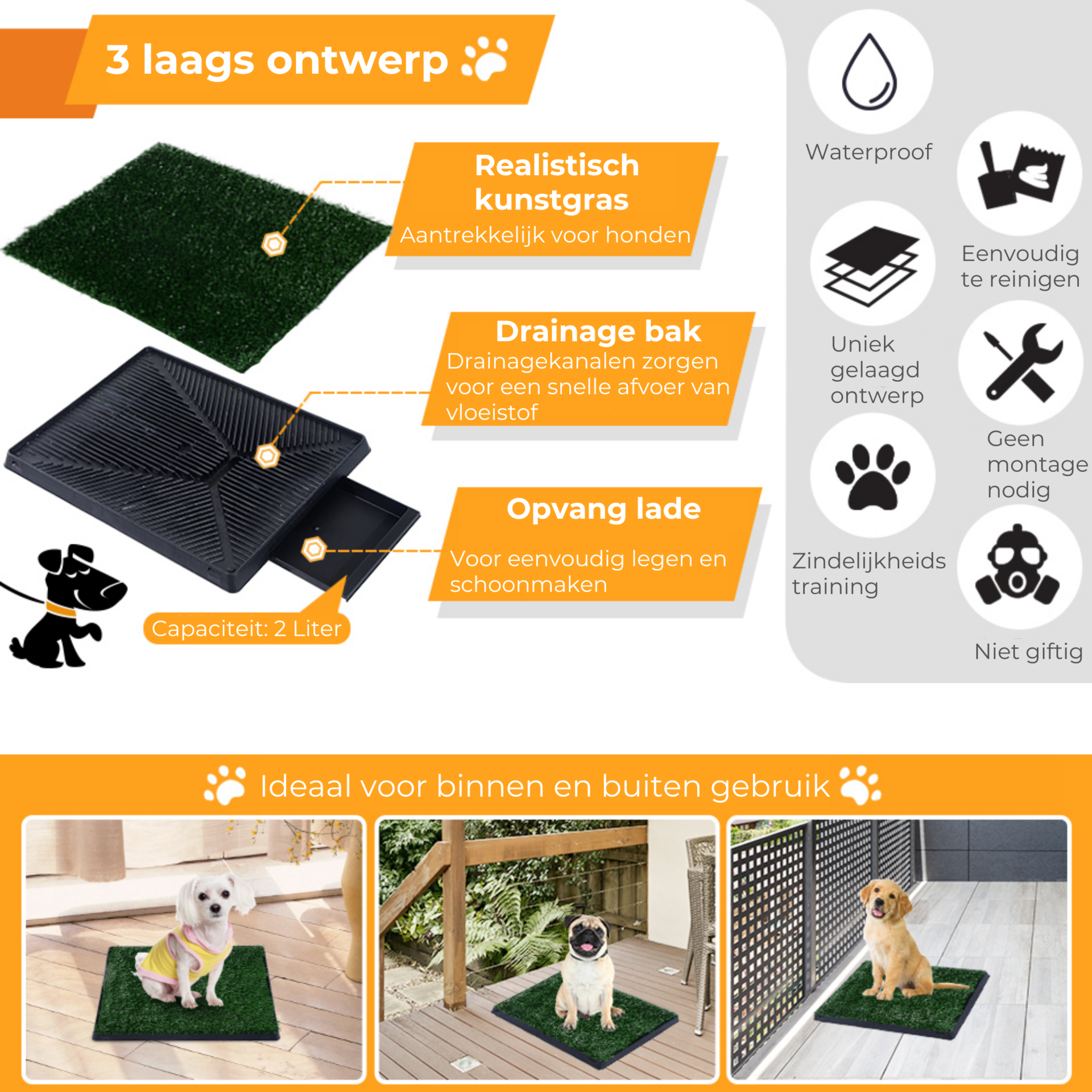 3 laags ontwerp

Realistisch kunstgras
Aantrekkelijk voor honden

Drainage bak
Drainagekanalen zorgen voor een snelle afvoer van vloeistof

Opvang lade
Voor eenvoudig legen en schoonmaken

Capaciteit: 2 Liter

Waterproof

Eenvoudig te reinigen

Uniek gelaagd ontwerp

Geen montage nodig

Zindelijkheids training

Niet giftig

Ideaal voor binnen en buiten gebruik