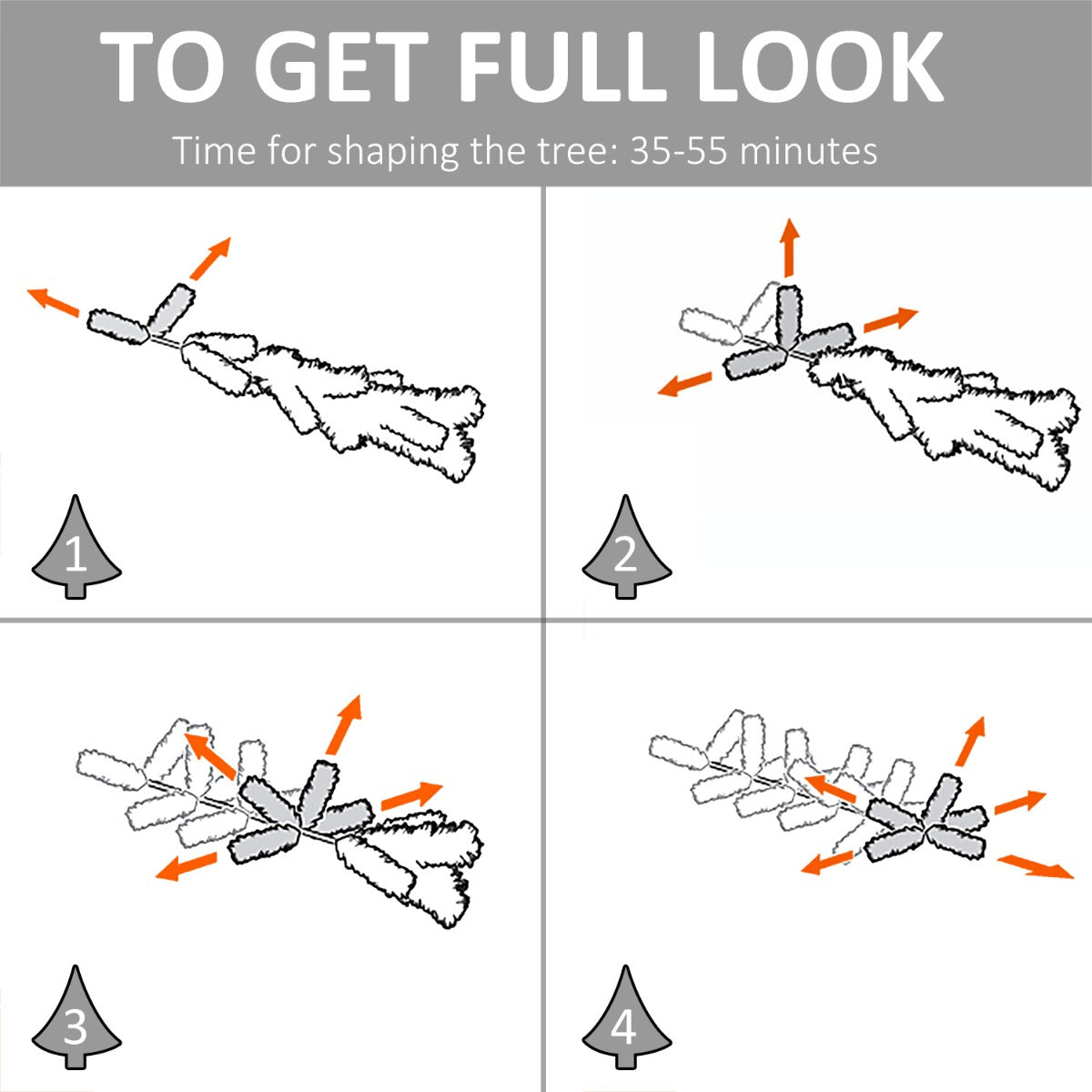 TO GET FULL LOOK

Time for shaping the tree: 35-55 minutes

1

2

3

4